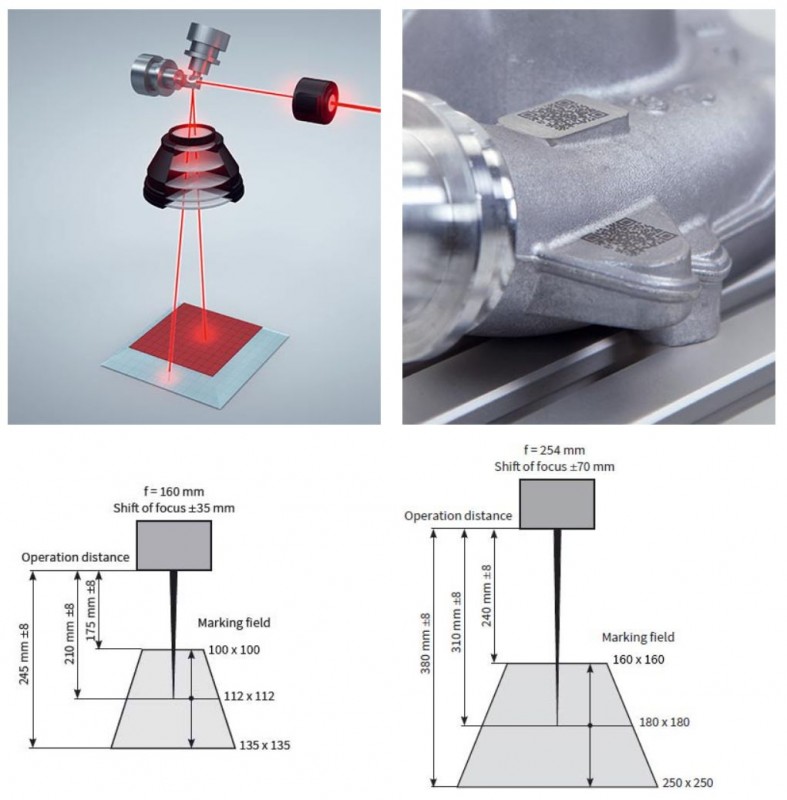 f = 160 mm
Shift of focus ±35 mm

Operation distance

245 mm ±8
210 mm ±8
175 mm ±8

Marking field
100 x 100
112 x 112
135 x 135

f = 254 mm
Shift of focus ±70 mm

Operation distance

380 mm ±8
310 mm ±8
240 mm ±8

Marking field
160 x 160
180 x 180
250 x 250